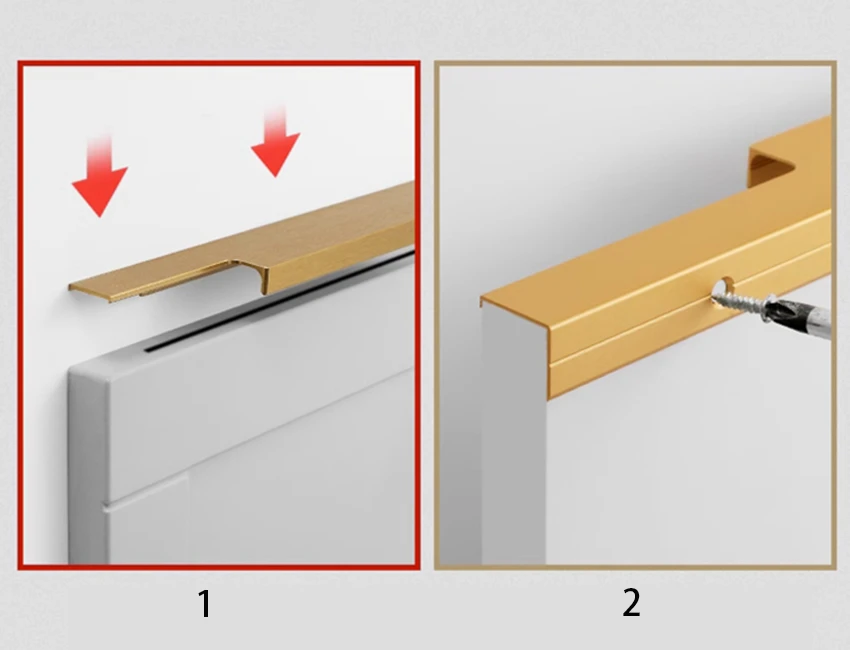 1

2